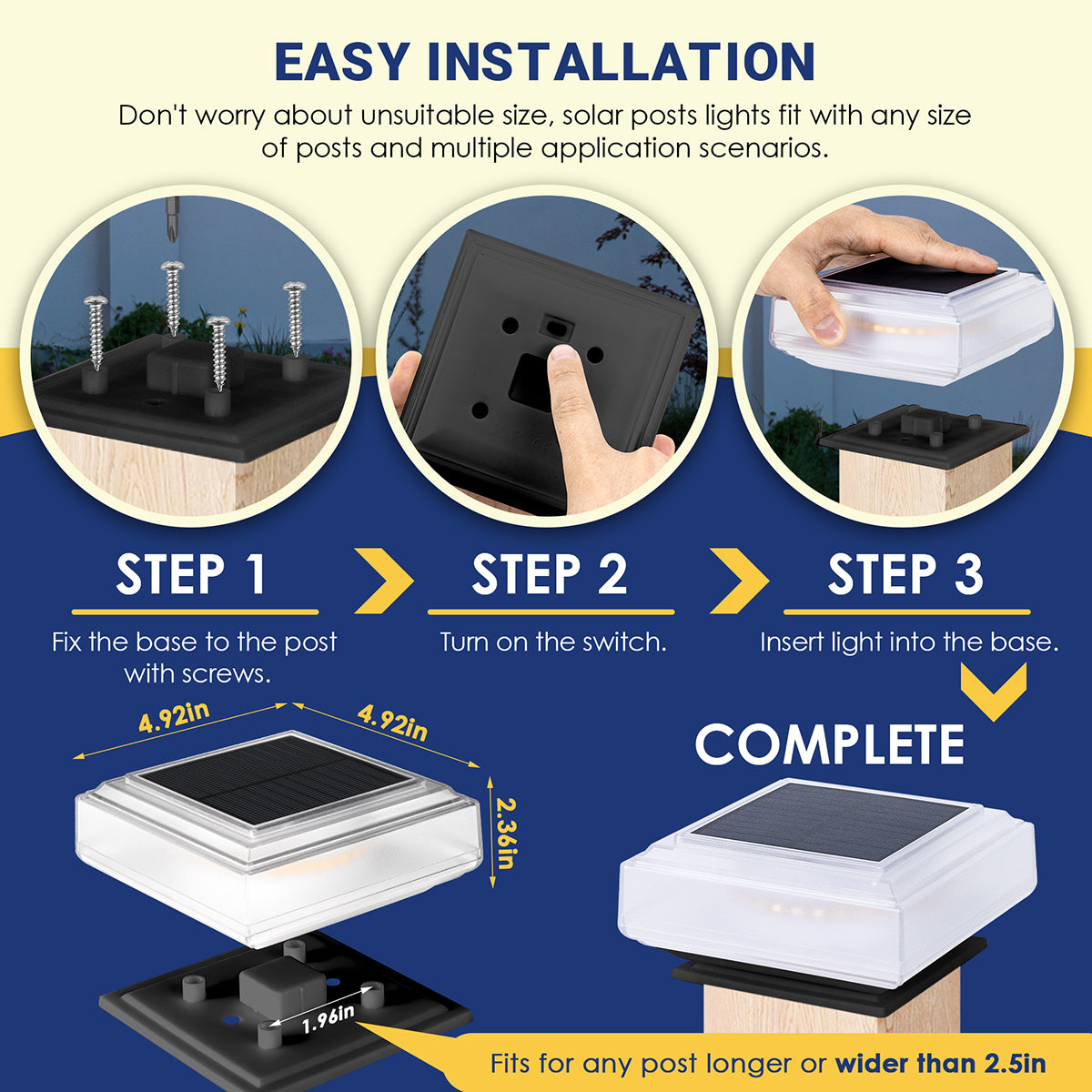 EASY INSTALLATION

Don't worry about unsuitable size, solar posts lights fit with any size of posts and multiple application scenarios.

STEP 1

Fix the base to the post with screws.

STEP 2

Turn on the switch.

STEP 3

Insert light into the base.

COMPLETE

4.92in

4.92in

2.36in

1.96in

Fits for any post longer or wider than 2.5in